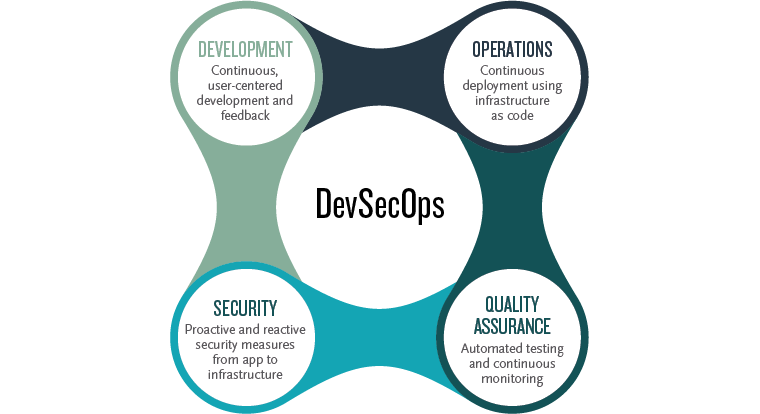 DEVELOPMENT
Continuous, user-centered development and feedback

OPERATIONS
Continuous deployment using infrastructure as code

DevSecOps

SECURITY
Proactive and reactive security measures from app to infrastructure

QUALITY ASSURANCE
Automated testing and continuous monitoring